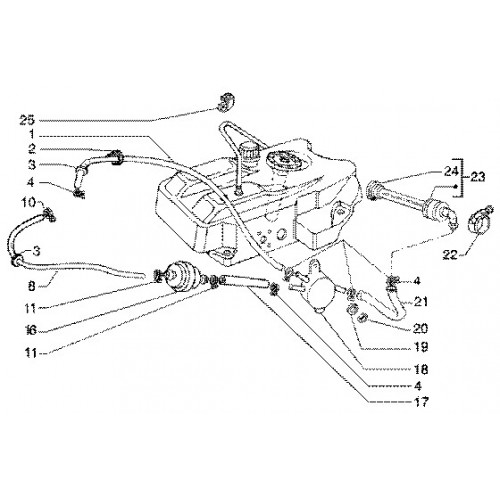 25
1
2
3
4
10
3
8
11
16
11
24
23
22
4
21
20
19
18
4
17